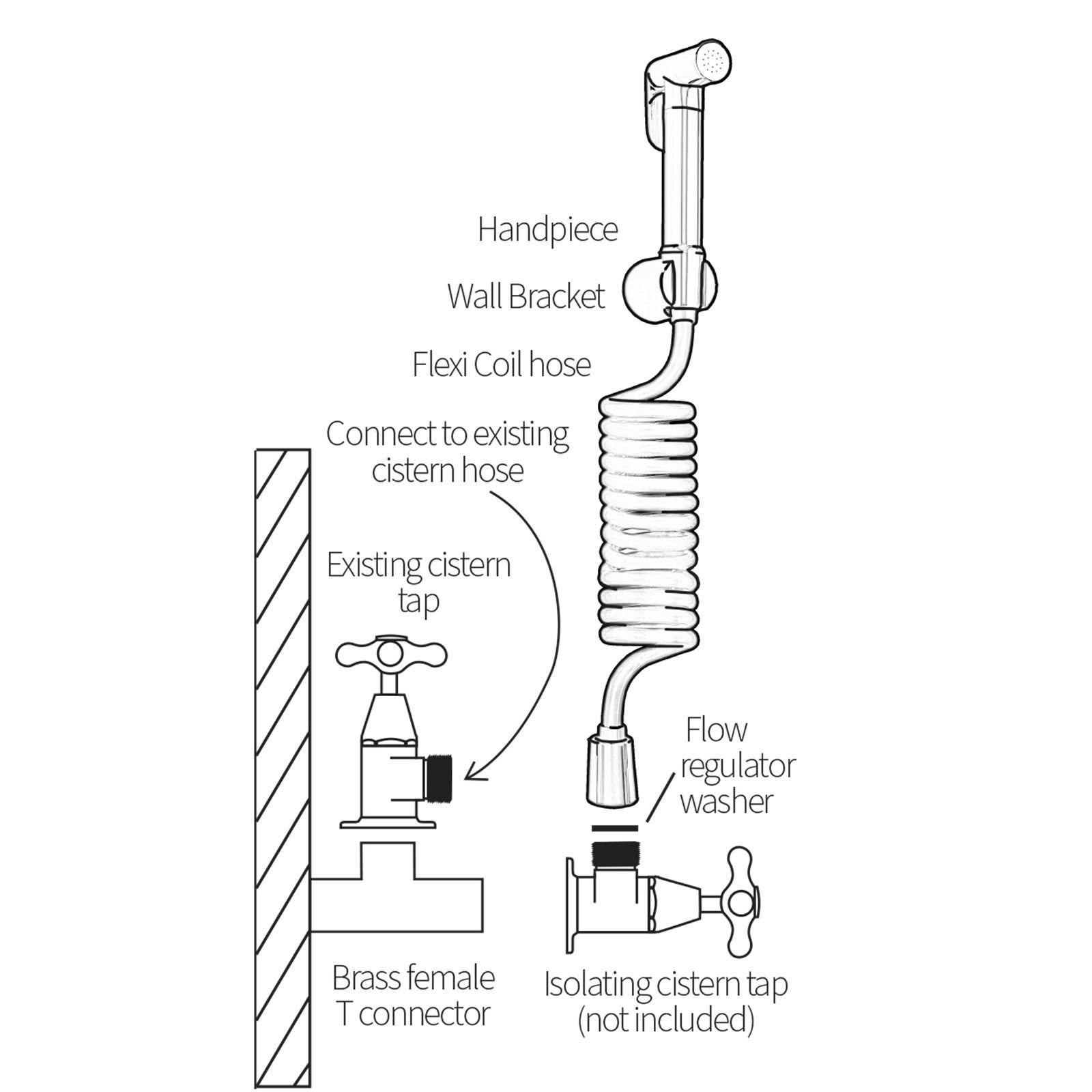 Handpiece

Wall Bracket

Flexi Coil hose

Connect to existing cistern hose

Existing cistern tap

Flow regulator washer

Brass female T connector

Isolating cistern tap (not included)